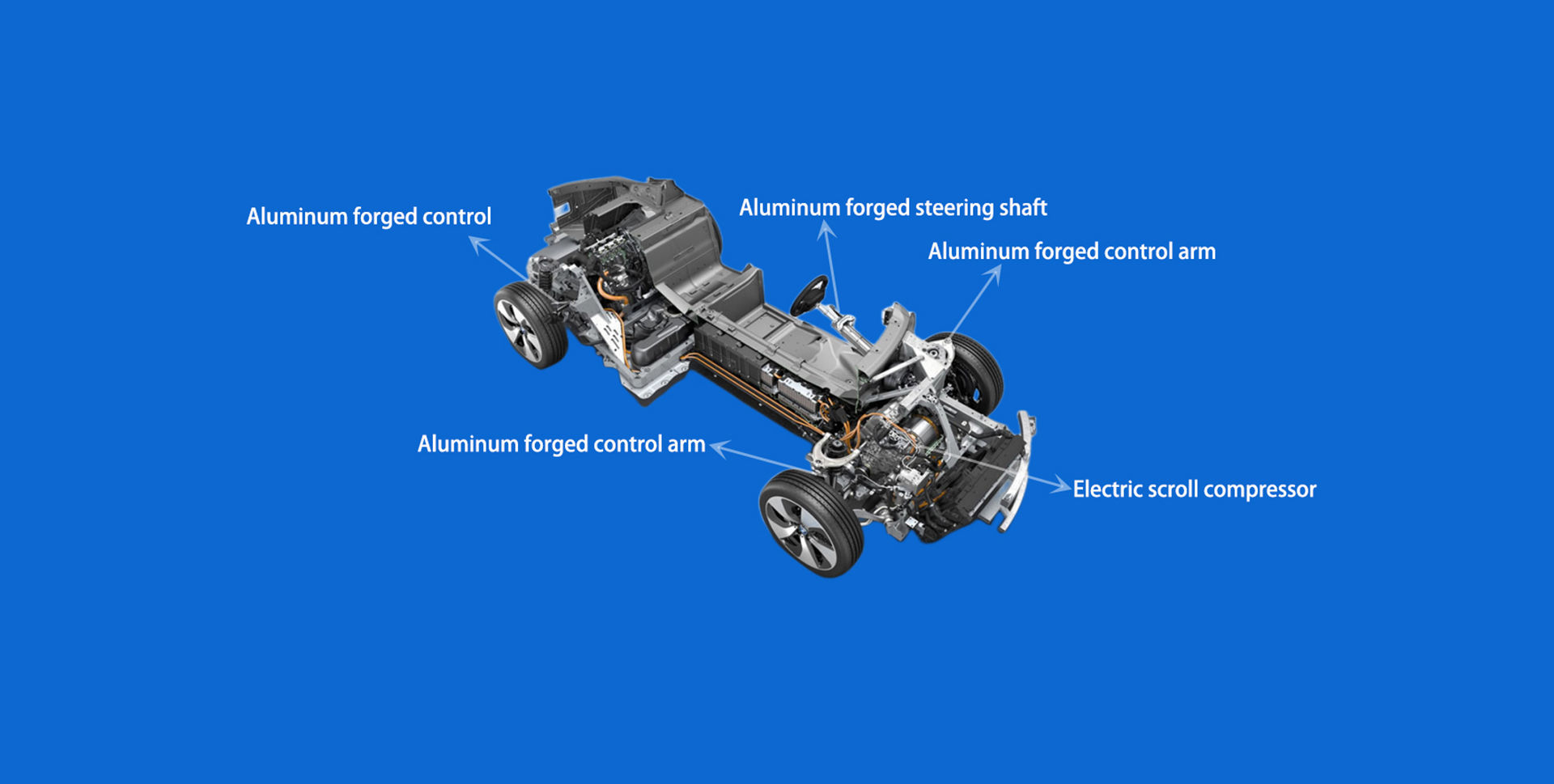 Aluminum forged control

Aluminum forged steering shaft

Aluminum forged control arm

Aluminum forged control arm

Electric scroll compressor